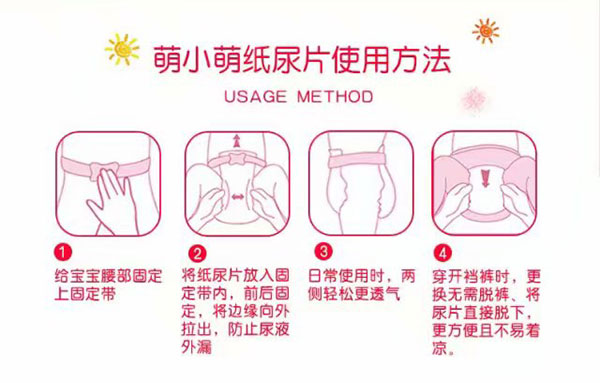 萌小萌纸尿片使用方法

USAGE METHOD

1
给宝宝腰部固定上固定带

2
将纸尿片放入固定带内，前后固定，将边缘向外拉出，防止尿液外漏

3
日常使用时，两侧轻松更透气

4
穿开裆裤时，更换无需脱裤、将尿片直接脱下，更方便且不易着凉。