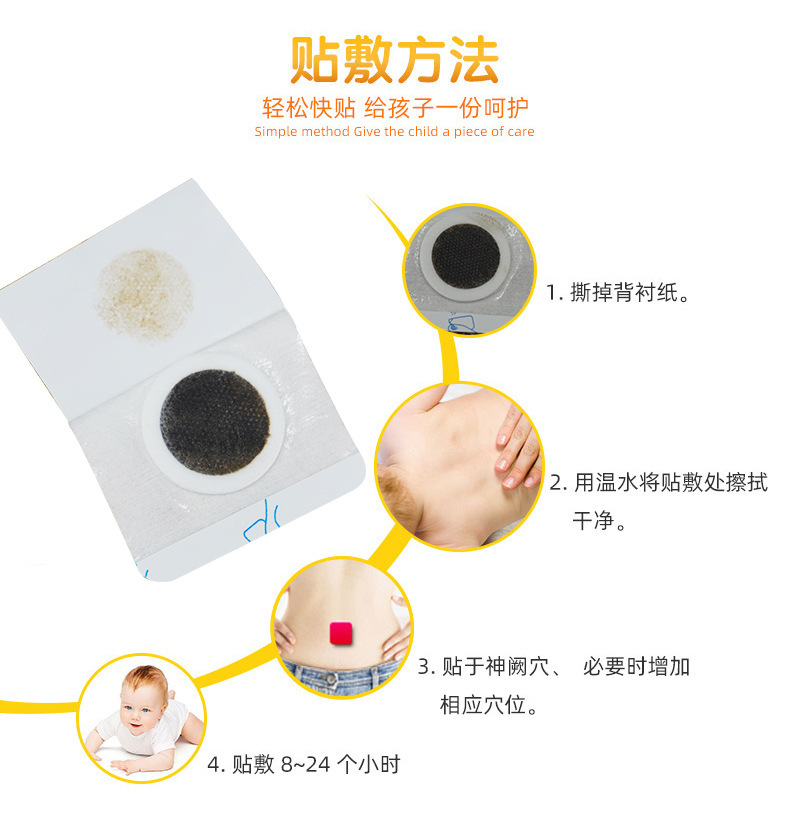 贴敷方法

轻松快贴 给孩子一份呵护

Simple method Give the child a piece of care

1. 撕掉背衬纸。

2. 用温水将贴敷处擦拭干净。

3. 贴于神阙穴、 必要时增加相应穴位。

4. 贴敷 8~24 个小时